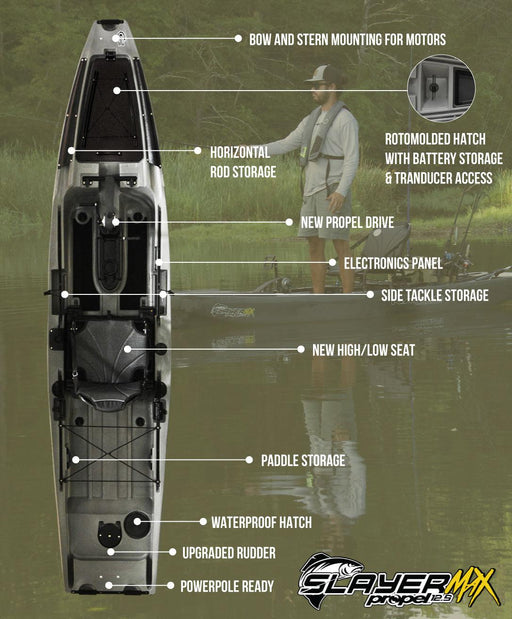 BOW AND STERN MOUNTING FOR MOTORS

ROTOMOLDED HATCH WITH BATTERY STORAGE & TRANDUCER ACCESS

HORIZONTAL ROD STORAGE

NEW PROPEL DRIVE

ELECTRONICS PANEL

SIDE TACKLE STORAGE

NEW HIGH/LOW SEAT

PADDLE STORAGE

WATERPROOF HATCH

UPGRADED RUDDER

POWERPOLE READY

SLAYER MAX propel 12.5